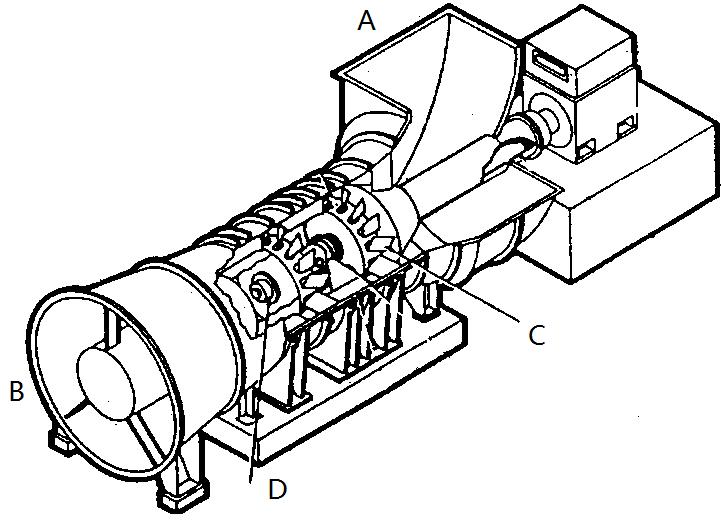 A
B
C
D